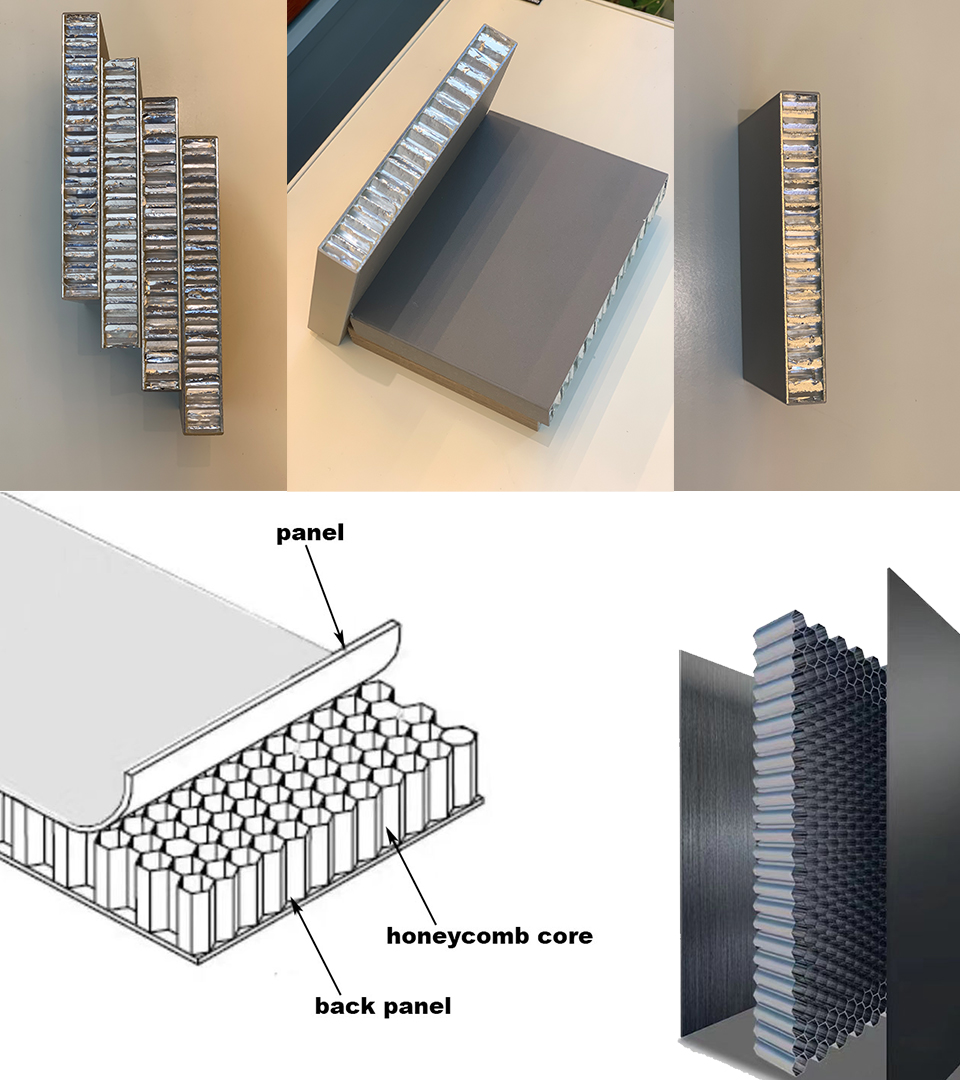 panel

honeycomb core

back panel